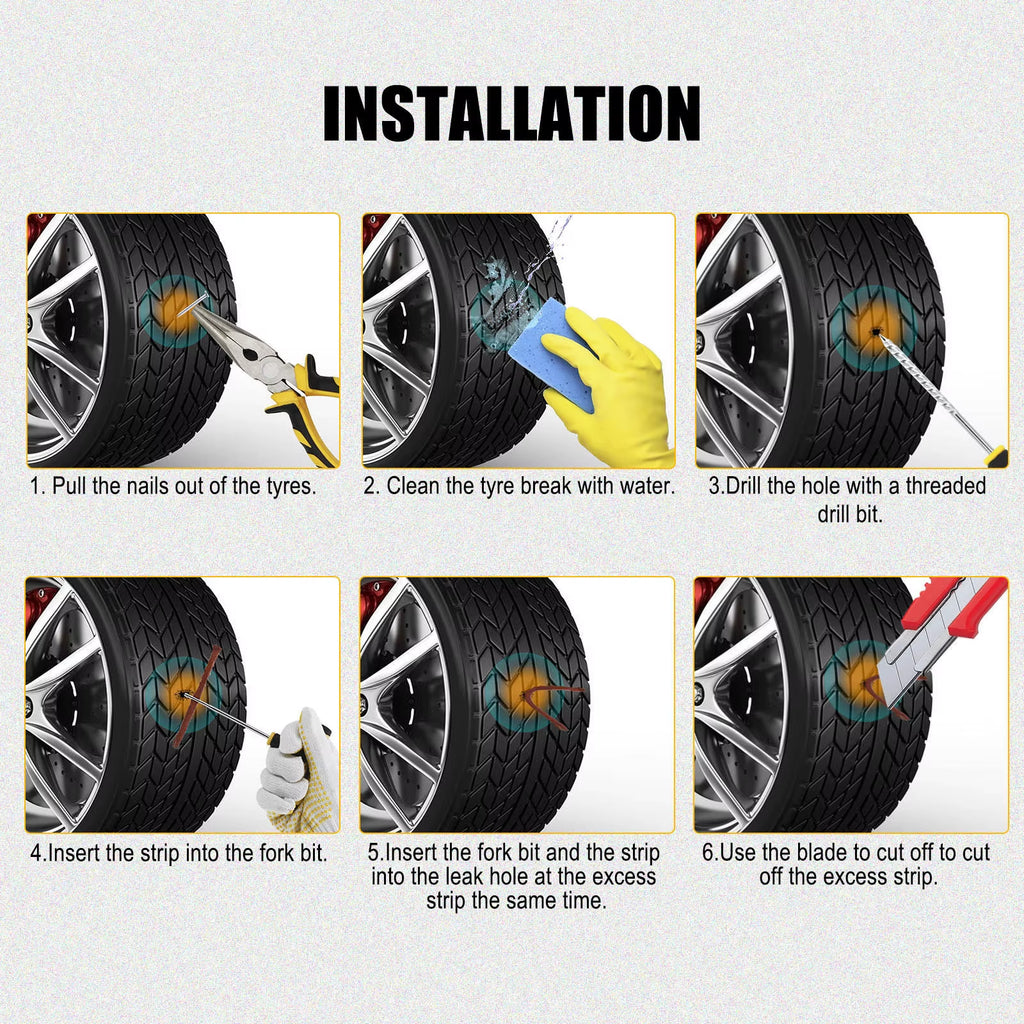 INSTALLATION

1. Pull the nails out of the tyres.

2. Clean the tyre break with water.

3.Drill the hole with a threaded drill bit.

4.Insert the strip into the fork bit.

5.Insert the fork bit and the strip into the leak hole at the excess strip the same time.

6.Use the blade to cut off to cut off the excess strip.